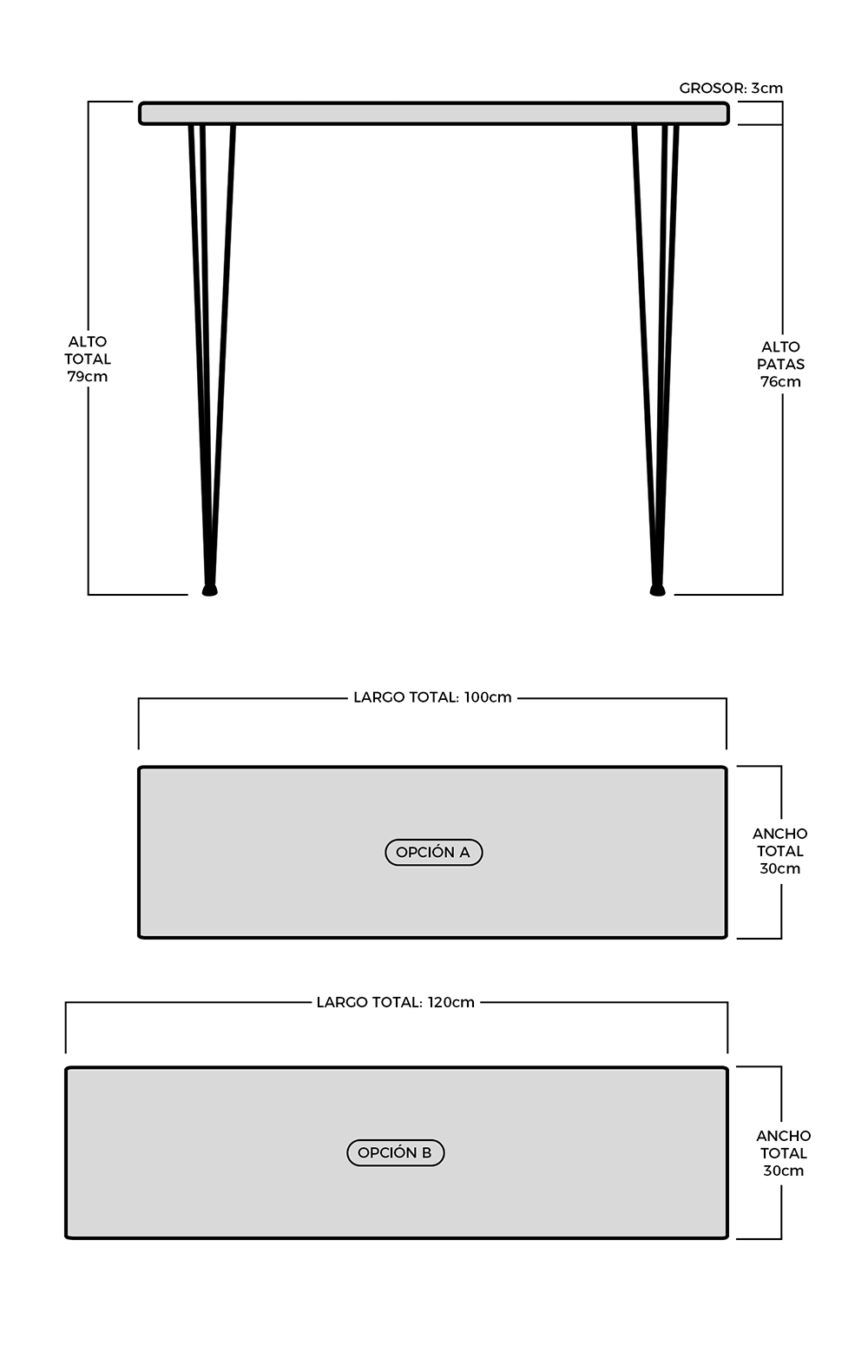 GROSOR: 3cm

ALTO
TOTAL
79cm

ALTO
PATAS
76cm

LARGO TOTAL: 100cm

OPCIÓN A

ANCHO
TOTAL
30cm

LARGO TOTAL: 120cm

OPCIÓN B

ANCHO
TOTAL
30cm